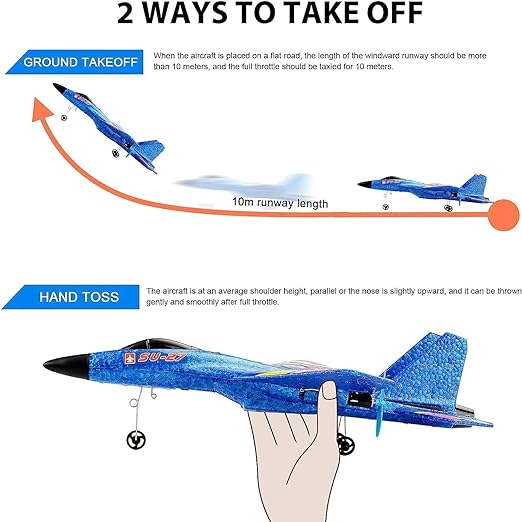 2 WAYS TO TAKE OFF

GROUND TAKEOFF

When the aircraft is placed on a flat road, the length of the windward runway should be more than 10 meters, and the full throttle should be taxied for 10 meters.

10m runway length

HAND TOSS

The aircraft is at an average shoulder height, parallel or the nose is slightly upward, and it can be thrown gently and smoothly after full throttle.

SU-27